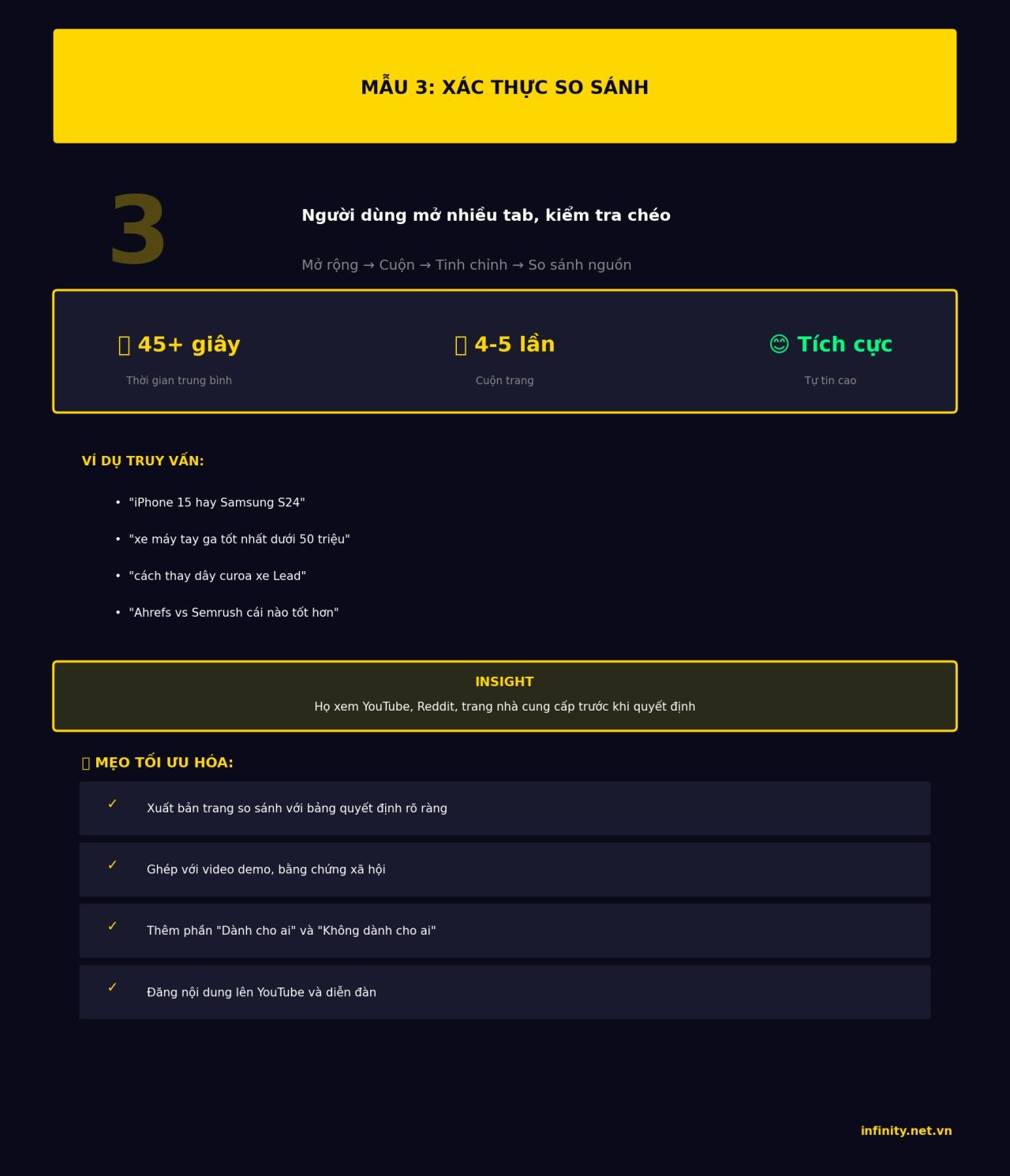 MẪU 3: XÁC THỰC SO SÁNH

3

Người dùng mở nhiều tab, kiểm tra chéo

Mở rộng → Cuộn → Tinh chỉnh → So sánh nguồn

45+ giây
Thời gian trung bình

4-5 lần
Cuộn trang

😊 Tích cực
Tự tin cao

VÍ DỤ TRUY VẤN:

• "iPhone 15 hay Samsung S24"
• "xe máy tay ga tốt nhất dưới 50 triệu"
• "cách thay dây curoa xe Lead"
• "Ahrefs vs Semrush cái nào tốt hơn"

INSIGHT
Họ xem YouTube, Reddit, trang nhà cung cấp trước khi quyết định

MẸO TỐI ƯU HÓA:

✓ Xuất bản trang so sánh với bảng quyết định rõ ràng

✓ Ghép với video demo, bằng chứng xã hội

✓ Thêm phần "Dành cho ai" và "Không dành cho ai"

✓ Đăng nội dung lên YouTube và diễn đàn

infinity.net.vn